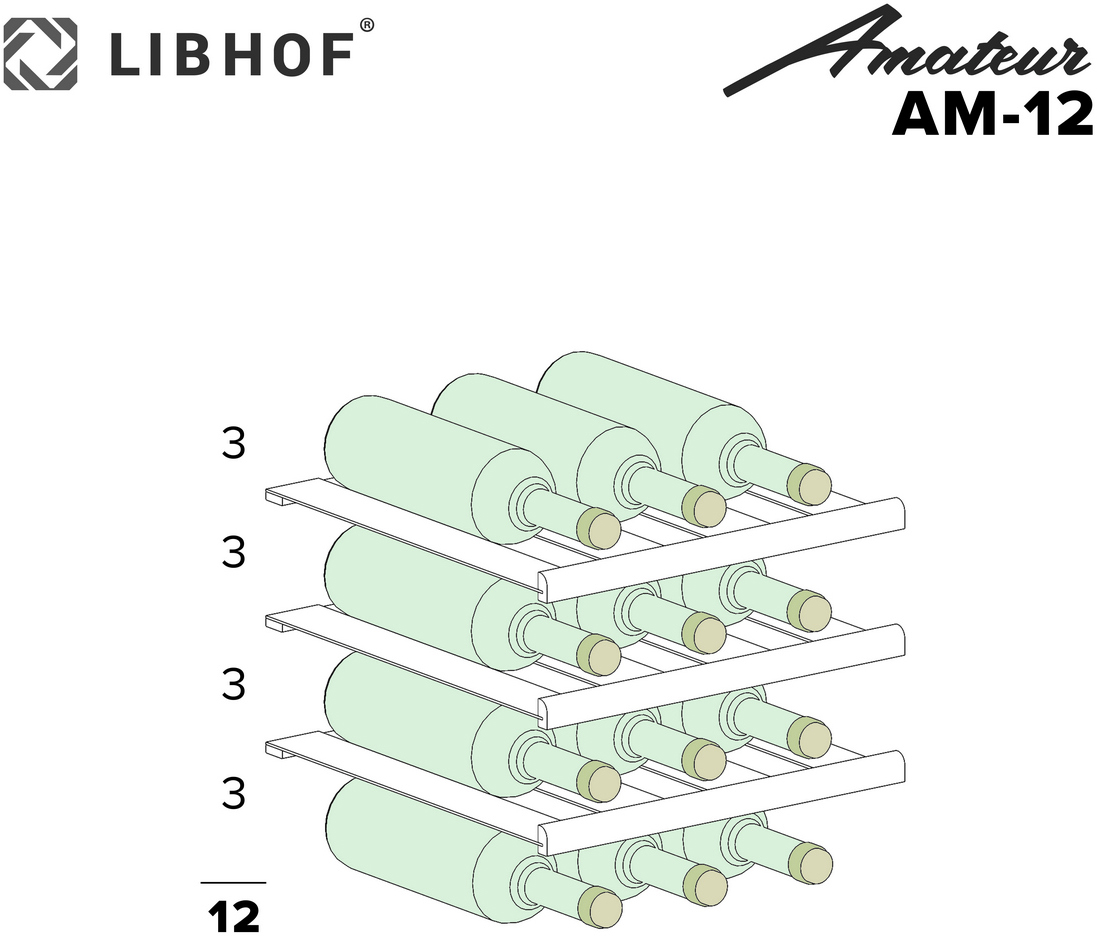 LIBHOF®

Amateur
AM-12

3
3
3
3

12